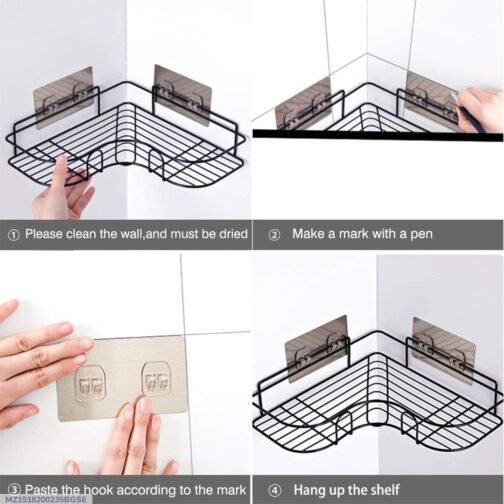 ① Please clean the wall,and must be dried

② Make a mark with a pen

③ Paste the hook according to the mark

④ Hang up the shelf

MZ1518200235BGSE