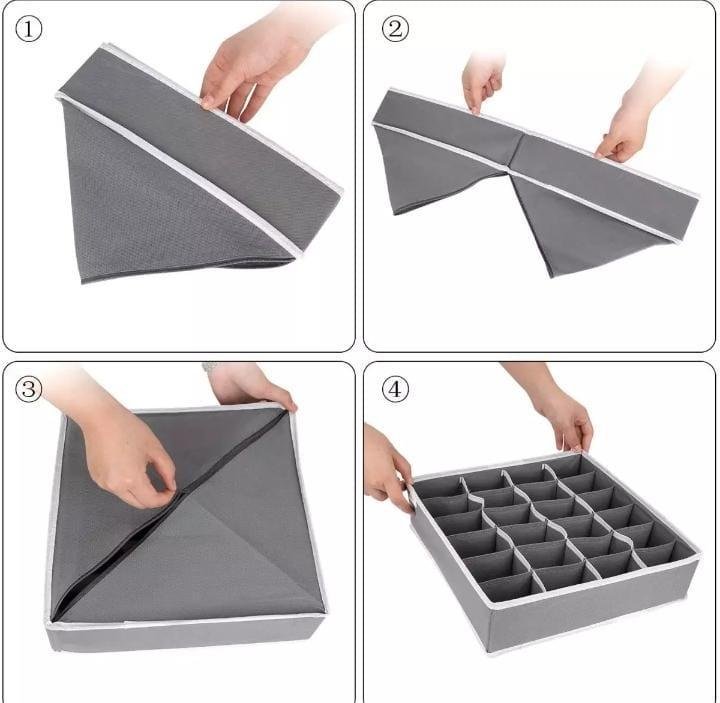 ①

②

③

④