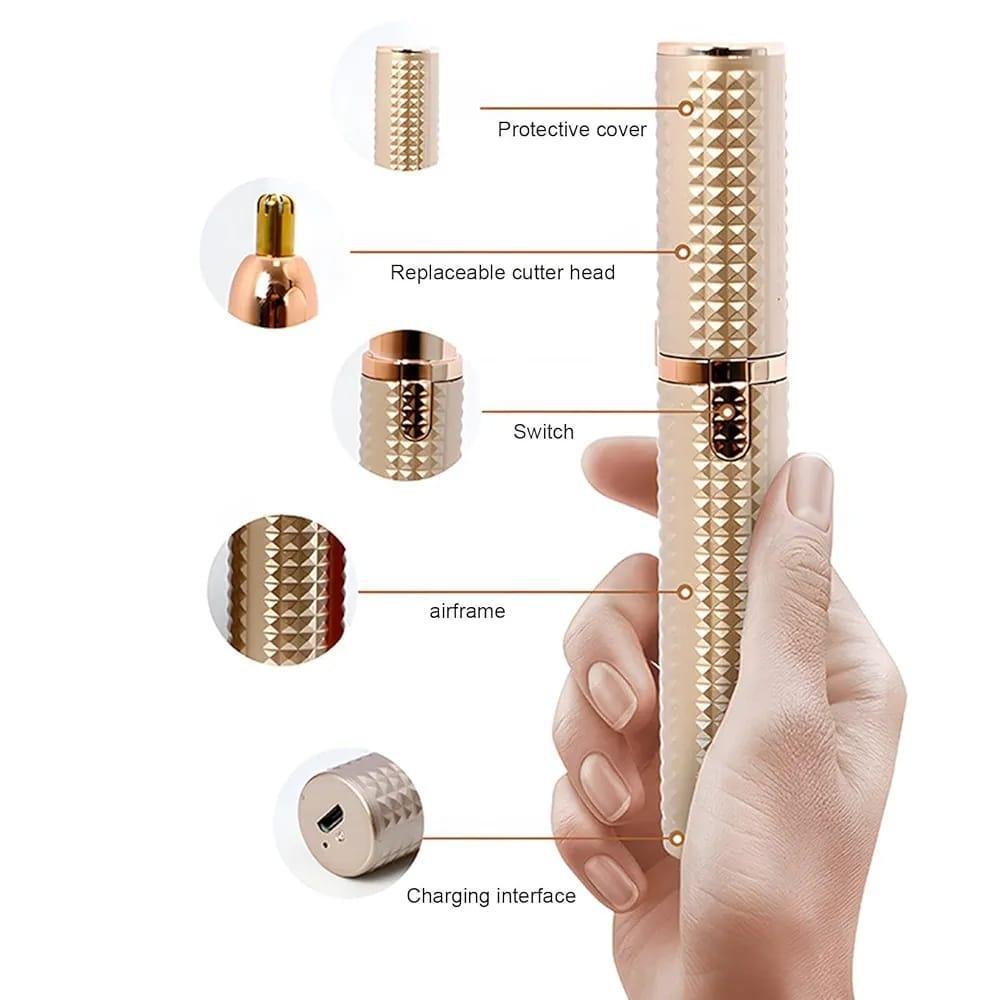 Protective cover

Replaceable cutter head

Switch

airframe

Charging interface